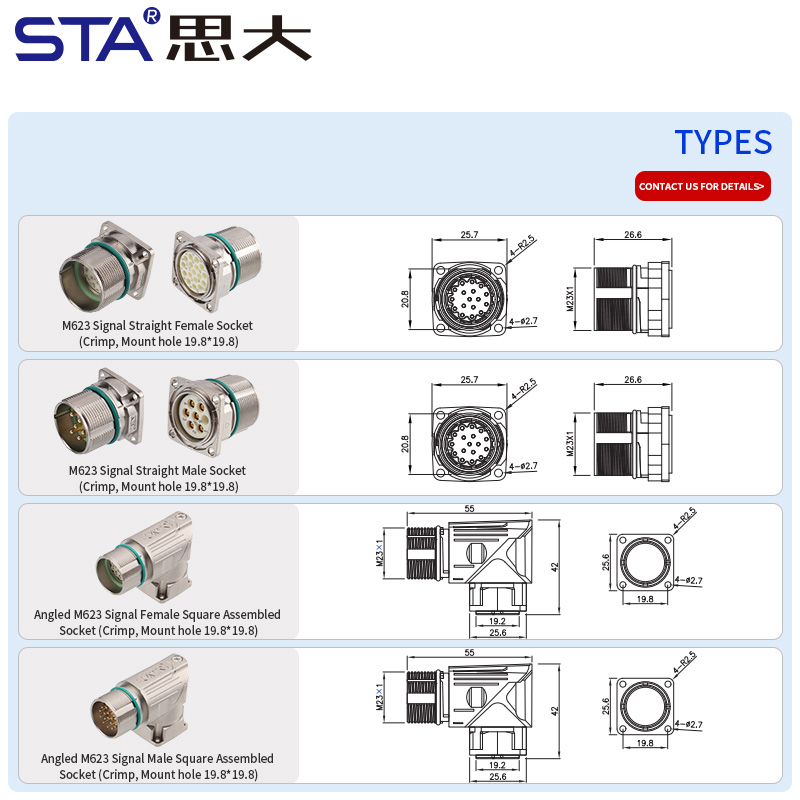 STA® 思大

TYPES

CONTACT US FOR DETAILS>

M623 Signal Straight Female Socket (Crimp, Mount hole 19.8*19.8)

25.7
4-R2.5
20.8
4-ø2.7
26.6
M23X1

M623 Signal Straight Male Socket (Crimp, Mount hole 19.8*19.8)

25.7
4-R2.5
20.8
4-ø2.7
26.6
M23X1

Angled M623 Signal Female Square Assembled Socket (Crimp, Mount hole 19.8*19.8)

55
M23×1
42
19.2
25.6
4-R2.5
25.6
4-ø2.7
19.8

Angled M623 Signal Male Square Assembled Socket (Crimp, Mount hole 19.8*19.8)

55
M23×1
42
19.2
25.6
4-R2.5
25.6
4-ø2.7
19.8